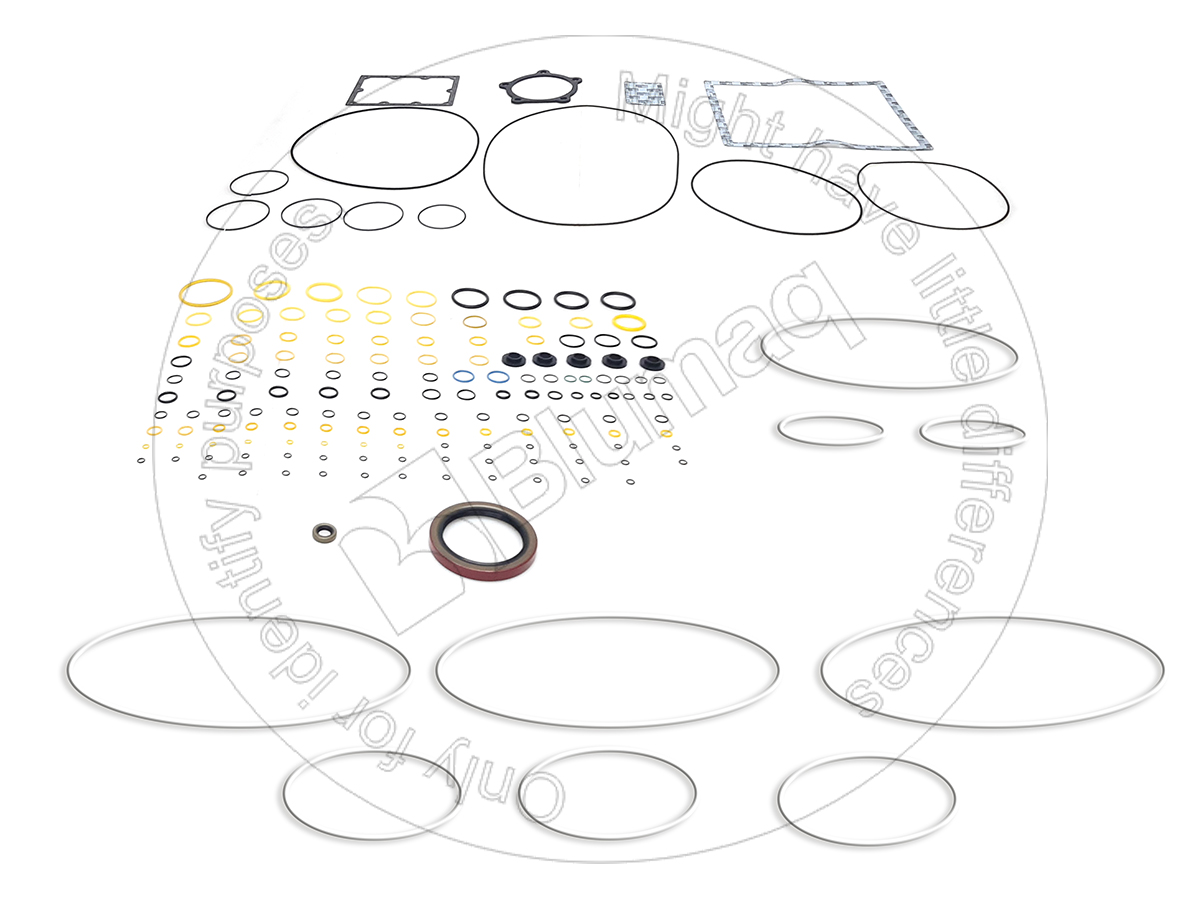 Might have little differences
Blumaq
Only for identify purposes